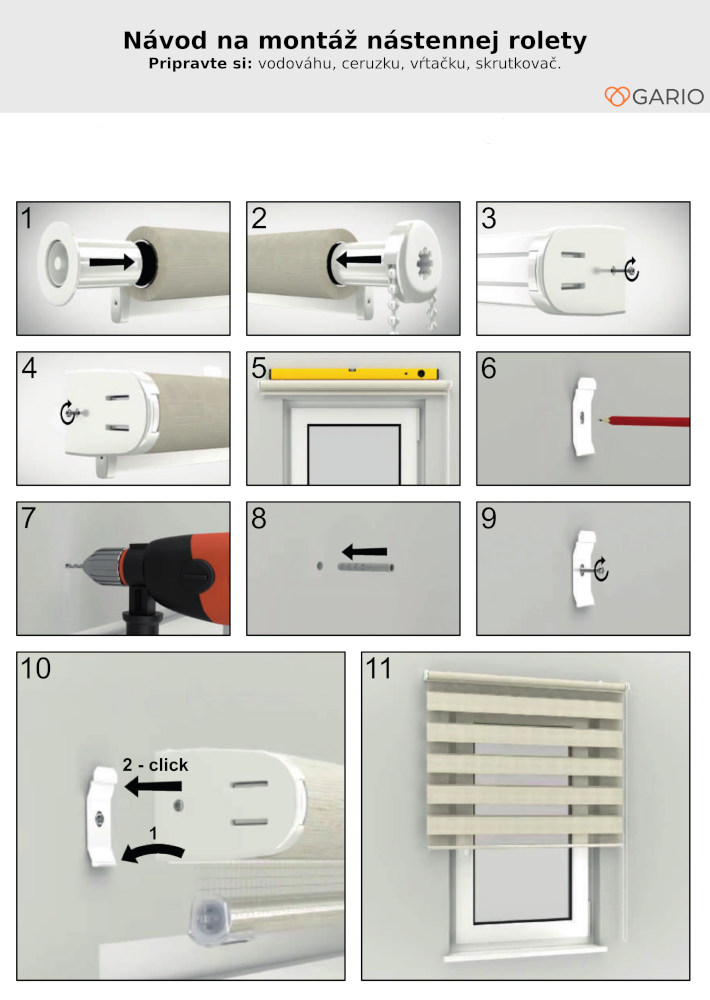 Návod na montáž nástennej rolety
Pripravte si: vodováhu, ceruzku, vŕtačku, skrutkovač.

GARIO

1

2

3

4

5

6

7

8

9

10

2 - click

1

11